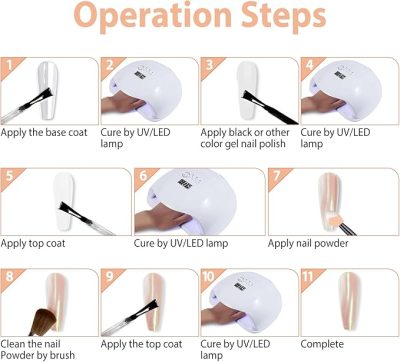 Operation Steps

1
Apply the base coat

2
Cure by UV/LED lamp

3
Apply black or other color gel nail polish

4
Cure by UV/LED lamp

5
Apply top coat

6
Cure by UV/LED lamp

7
Apply nail powder

8
Clean the nail Powder by brush

9
Apply the top coat

10
Cure by UV/LED lamp

11
Complete